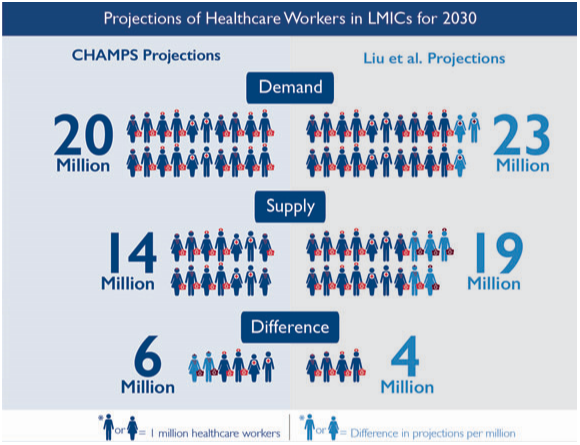 Projections of Healthcare Workers in LMICs for 2030

CHAMPS Projections

Liu et al. Projections

Demand

20 Million

23 Million

Supply

14 Million

19 Million

Difference

6 Million

4 Million

* or = 1 million healthcare workers

* or = Difference in projections per million